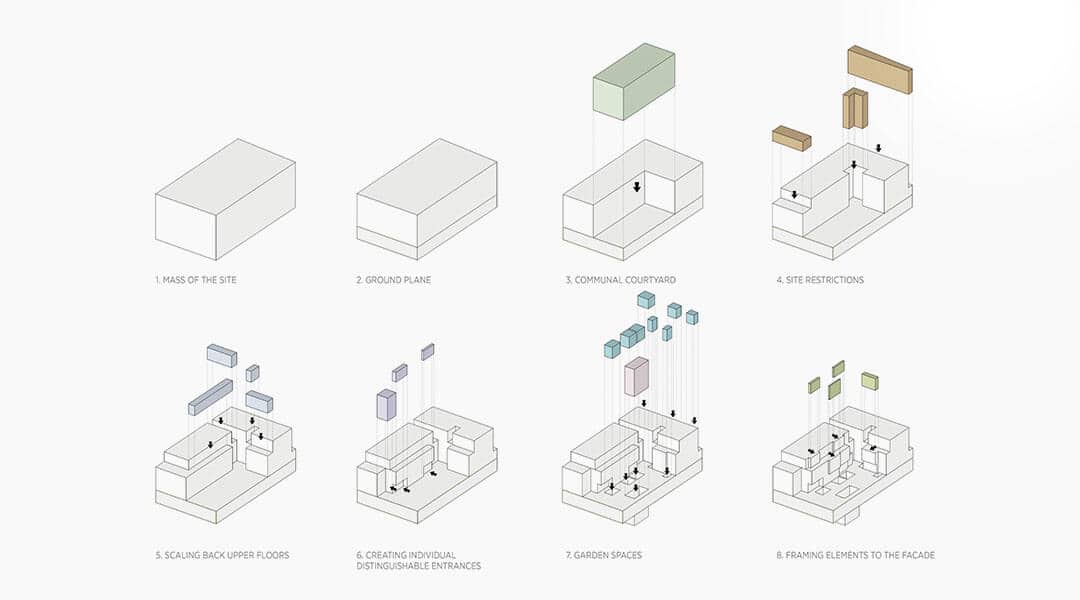 1. MASS OF THE SITE

2. GROUND PLANE

3. COMMUNAL COURTYARD

4. SITE RESTRICTIONS

5. SCALING BACK UPPER FLOORS

6. CREATING INDIVIDUAL DISTINGUISHABLE ENTRANCES

7. GARDEN SPACES

8. FRAMING ELEMENTS TO THE FACADE